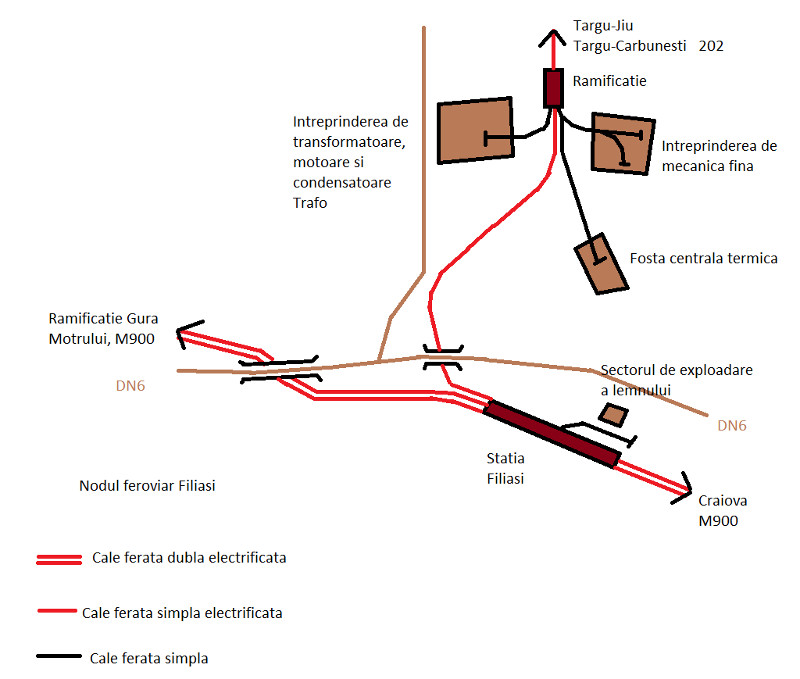 Targu-Jiu
Targu-Carbunesti 202

Ramificatie

Intreprinderea de transformatoare, motoare si condensatoare Trafo

Intreprinderea de mecanica fina

Fosta centrala termica

Ramificatie Gura Motrului, M900

DN6

Sectorul de exploadare a lemnului

DN6

Statia Filiasi

Nodul feroviar Filiasi

Craiova M900

Cale ferata dubla electrificata

Cale ferata simpla electrificata

Cale ferata simpla